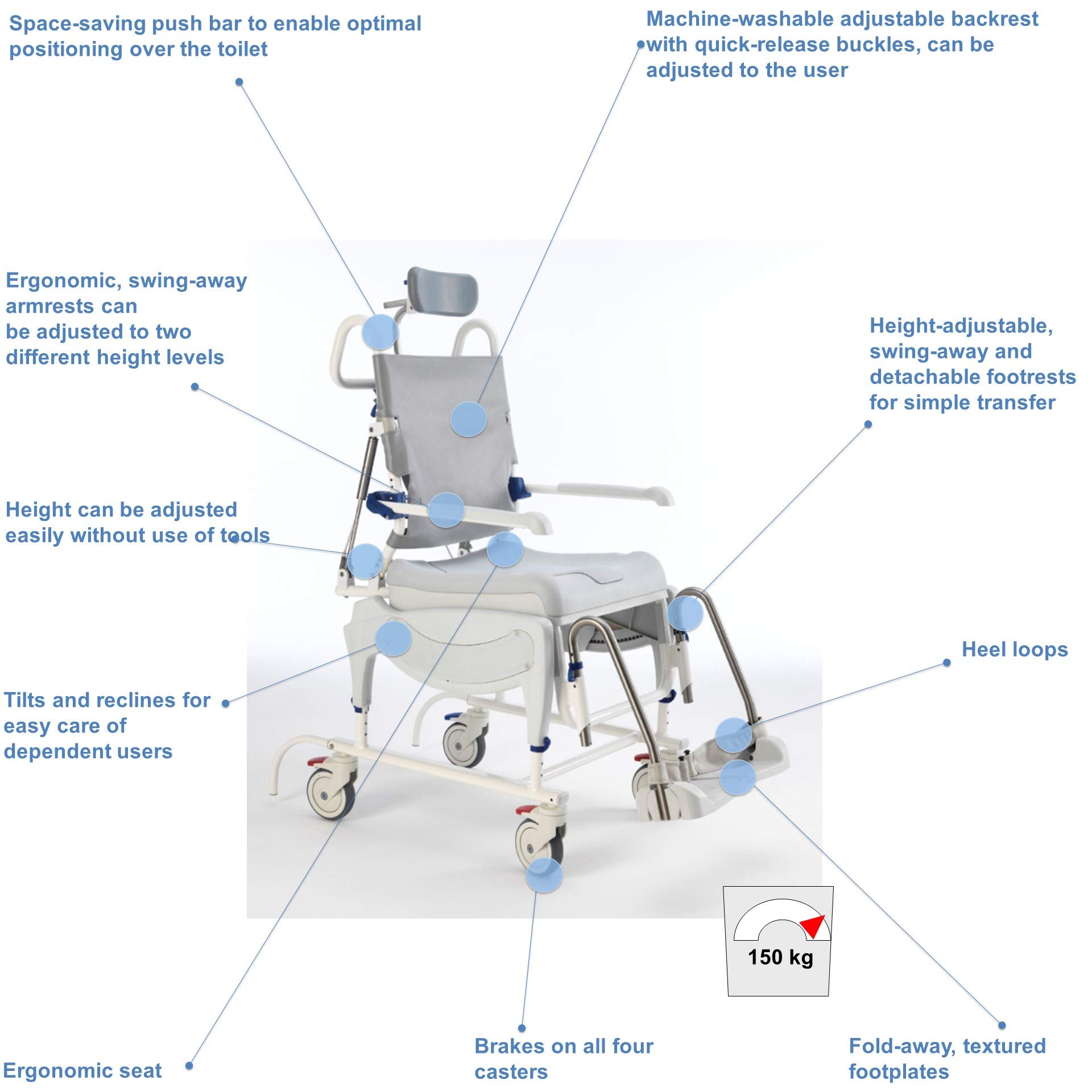 Space-saving push bar to enable optimal positioning over the toilet

Machine-washable adjustable backrest with quick-release buckles, can be adjusted to the user

Ergonomic, swing-away armrests can be adjusted to two different height levels

Height-adjustable, swing-away and detachable footrests for simple transfer

Height can be adjusted easily without use of tools

Heel loops

Tilts and reclines for easy care of dependent users

150 kg

Ergonomic seat

Brakes on all four casters

Fold-away, textured footplates